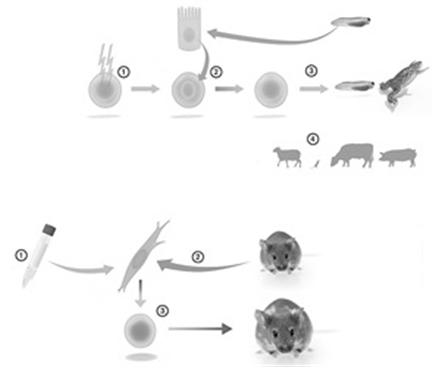 1
2
3
4
1
2
3