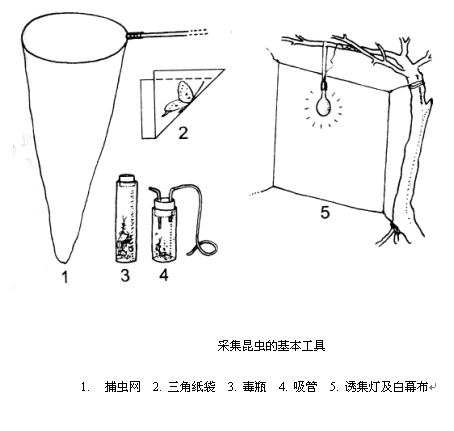 2

5

1　3　4

采集昆虫的基本工具

1.　捕虫网　2. 三角纸袋　3. 毒瓶　4. 吸管　5. 诱集灯及白幕布