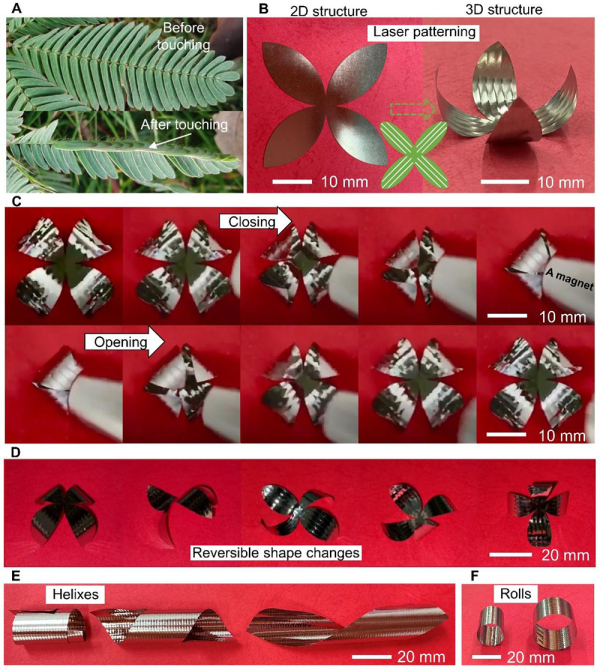 A

Before touching

After touching

B

2D structure

3D structure

Laser patterning

10 mm

10 mm

C

Closing

A magnet

10 mm

Opening

10 mm

D

Reversible shape changes

20 mm

E

Helixes

20 mm

F

Rolls

20 mm