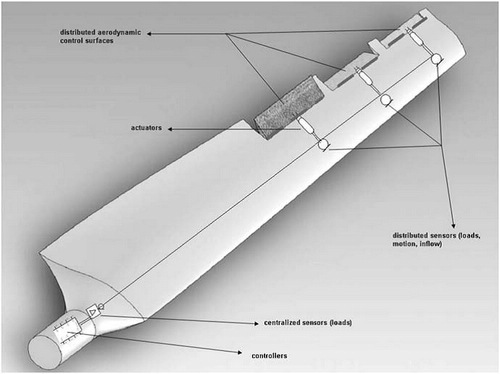 distributed aerodynamic control surfaces

actuators

distributed sensors (loads, motion, inflow)

centralized sensors (loads)

controllers