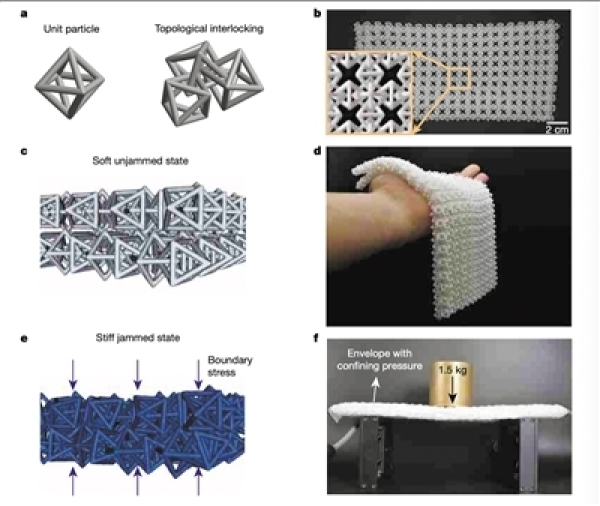 a

Unit particle

Topological interlocking

b

2 cm

c

Soft unjammed state

d

e

Stiff jammed state

Boundary stress

f

Envelope with confining pressure

1.5 kg