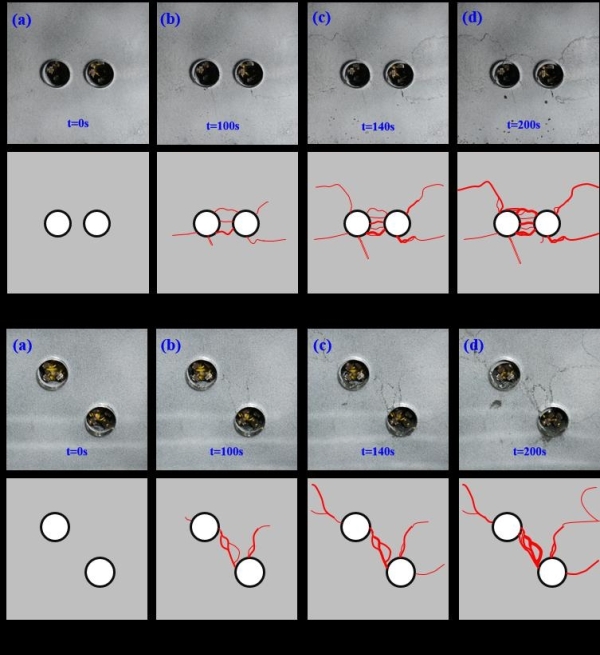 (a)
t=0s

(b)
t=100s

(c)
t=140s

(d)
t=200s

(a)
t=0s

(b)
t=100s

(c)
t=140s

(d)
t=200s